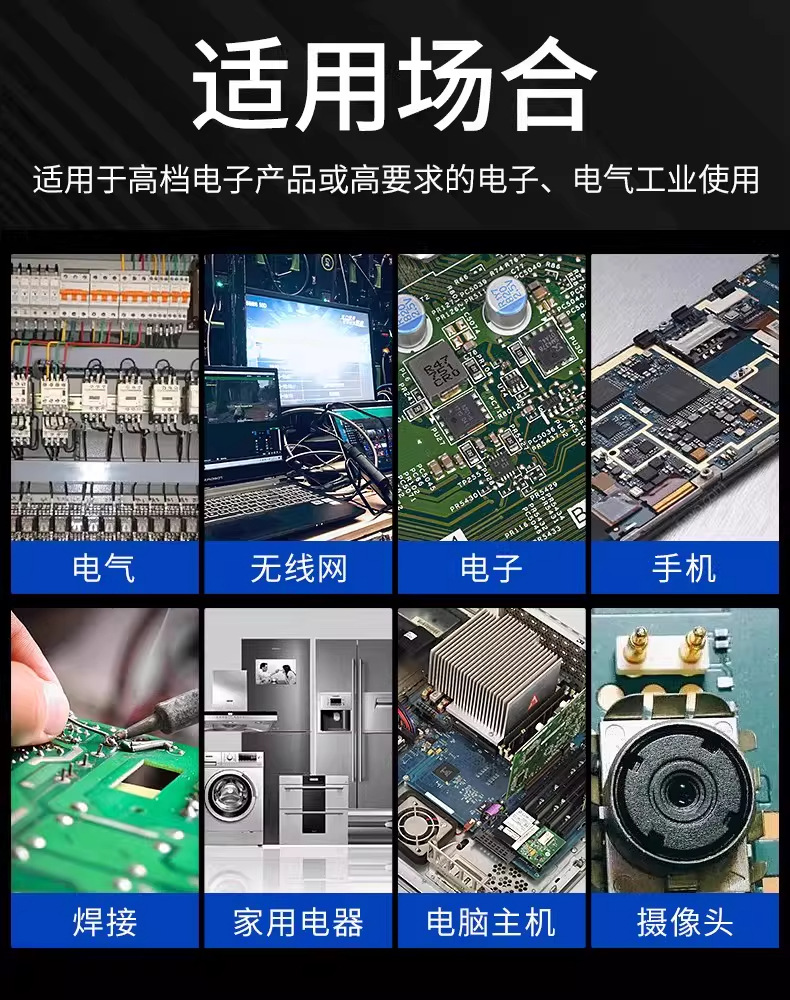 适用场合

适用于高档电子产品或高要求的电子、电气工业使用

电气

无线网

电子

手机

焊接

家用电器

电脑主机

摄像头